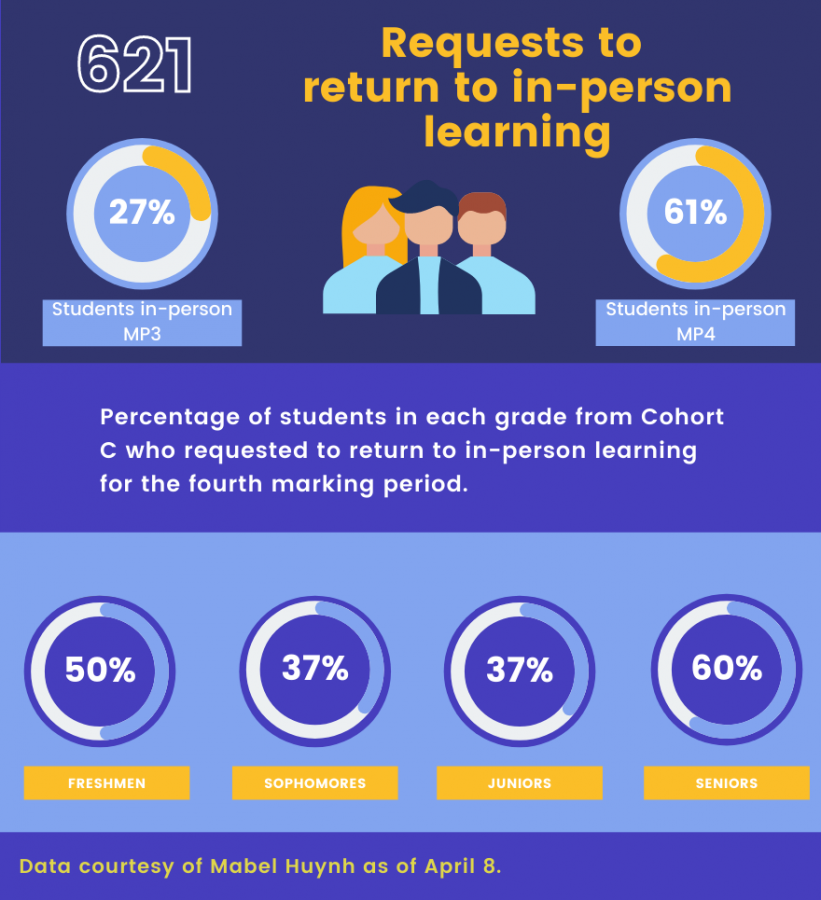 621

Requests to return to in-person learning

27%

Students in-person MP3

61%

Students in-person MP4

Percentage of students in each grade from Cohort C who requested to return to in-person learning for the fourth marking period.

50%

FRESHMEN

37%

SOPHOMORES

37%

JUNIORS

60%

SENIORS

Data courtesy of Mabel Huynh as of April 8.